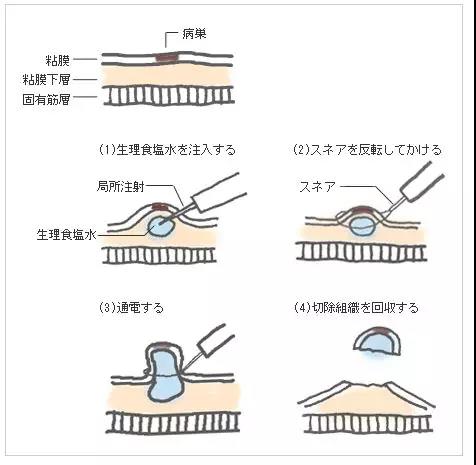 病巣
粘膜
粘膜下層
固有筋層

(1)生理食塩水を注入する
局所注射
生理食塩水

(2)スネアを反転してかける
スネア

(3)通電する

(4)切除組織を回収する